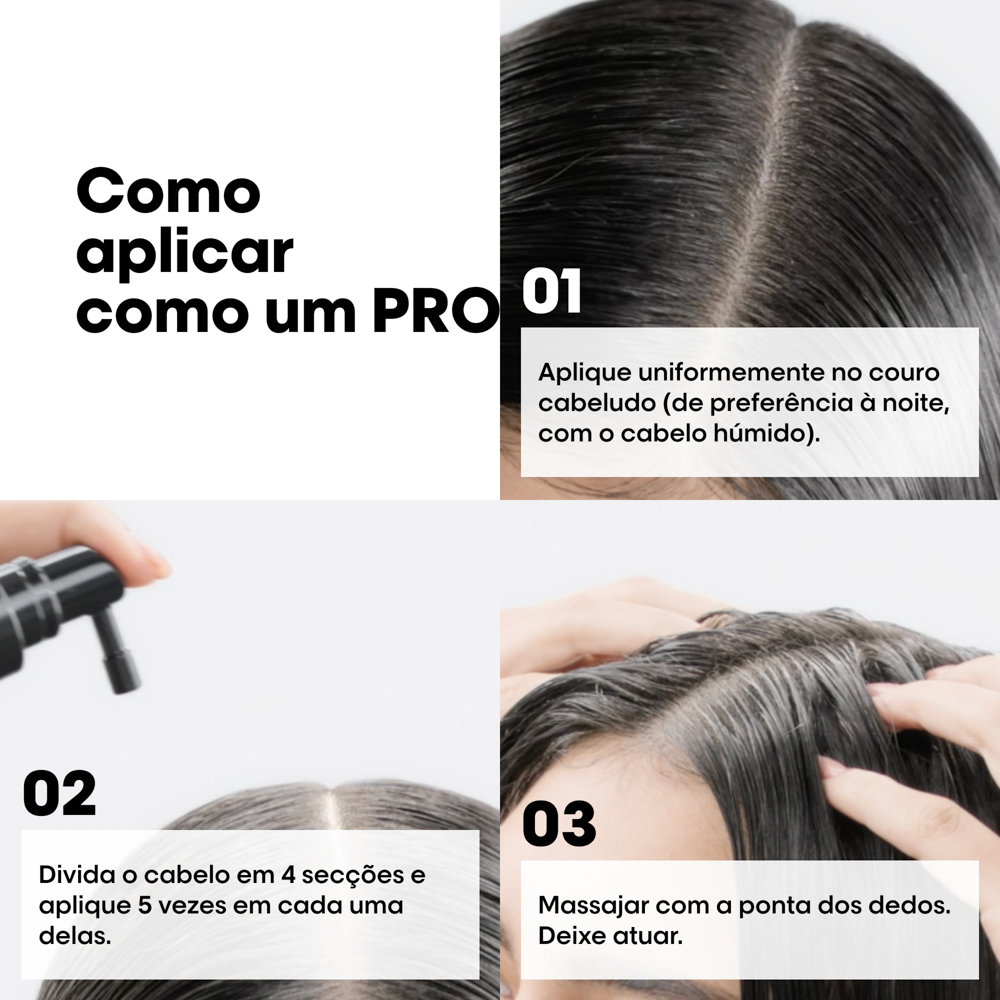 Como aplicar como um PRO

01

Aplique uniformemente no couro cabeludo (de preferência à noite, com o cabelo húmido).

02

Divida o cabelo em 4 secções e aplique 5 vezes em cada uma delas.

03

Massajar com a ponta dos dedos. Deixe atuar.