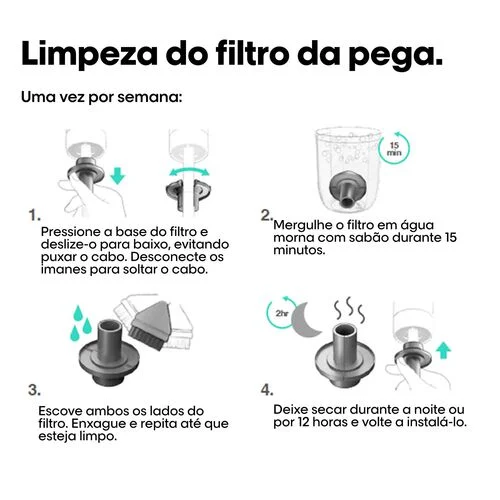 Limpeza do filtro da pega.

Uma vez por semana:

1.
Pressione a base do filtro e deslize-o para baixo, evitando puxar o cabo. Desconecte os imanes para soltar o cabo.

15 min

2.
Mergulhe o filtro em água morna com sabão durante 15 minutos.

3.
Escove ambos os lados do filtro. Enxague e repita até que esteja limpo.

2hr

4.
Deixe secar durante a noite ou por 12 horas e volte a instalá-lo.